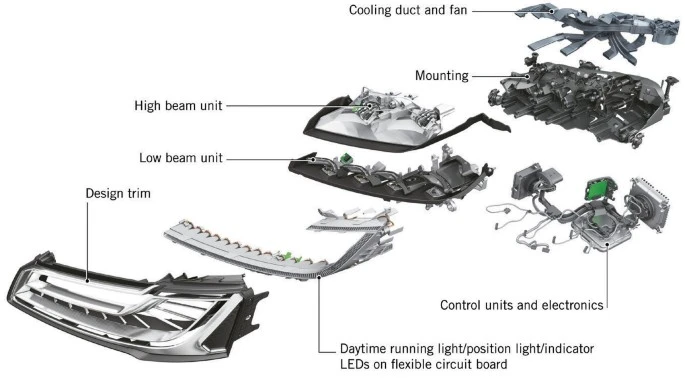 Cooling duct and fan

Mounting

High beam unit

Low beam unit

Design trim

Control units and electronics

Daytime running light/position light/indicator LEDs on flexible circuit board